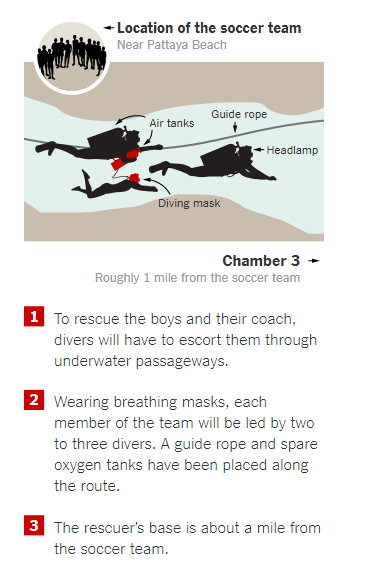 Location of the soccer team
Near Pattaya Beach

Air tanks
Guide rope
Headlamp
Diving mask

Chamber 3
Roughly 1 mile from the soccer team

1 To rescue the boys and their coach, divers will have to escort them through underwater passageways.

2 Wearing breathing masks, each member of the team will be led by two to three divers. A guide rope and spare oxygen tanks have been placed along the route.

3 The rescuer's base is about a mile from the soccer team.