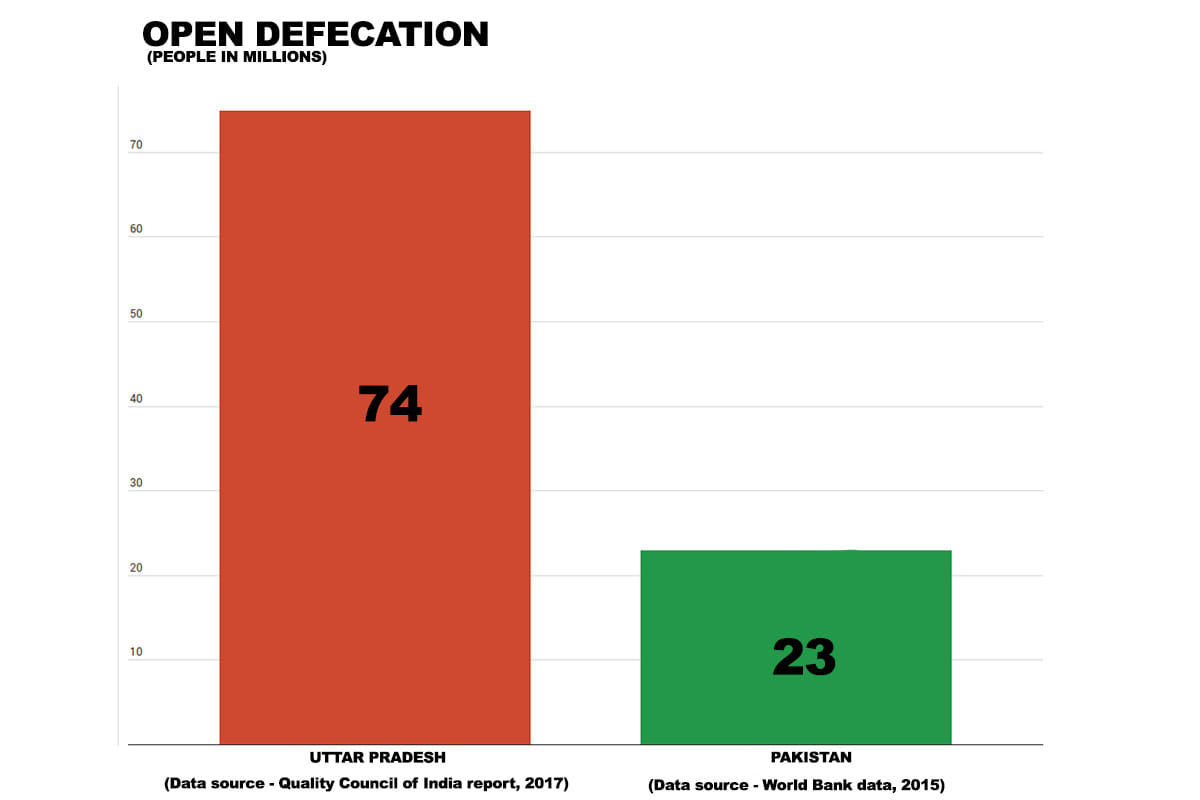 OPEN DEFECATION
(PEOPLE IN MILLIONS)

70
60
50
40
30
20
10

74

23

UTTAR PRADESH
(Data source - Quality Council of India report, 2017)

PAKISTAN
(Data source - World Bank data, 2015)