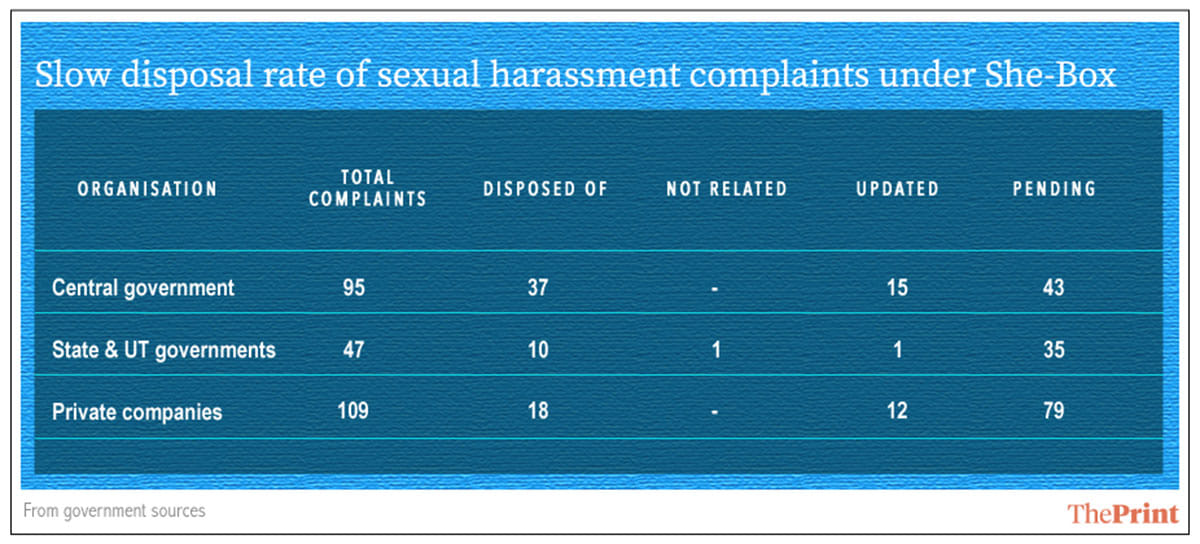 Slow disposal rate of sexual harassment complaints under She-Box

| ORGANISATION | TOTAL COMPLAINTS | DISPOSED OF | NOT RELATED | UPDATED | PENDING |
|---|---|---|---|---|---|
| Central government | 95 | 37 | - | 15 | 43 |
| State & UT governments | 47 | 10 | 1 | 1 | 35 |
| Private companies | 109 | 18 | - | 12 | 79 |

From government sources

ThePrint