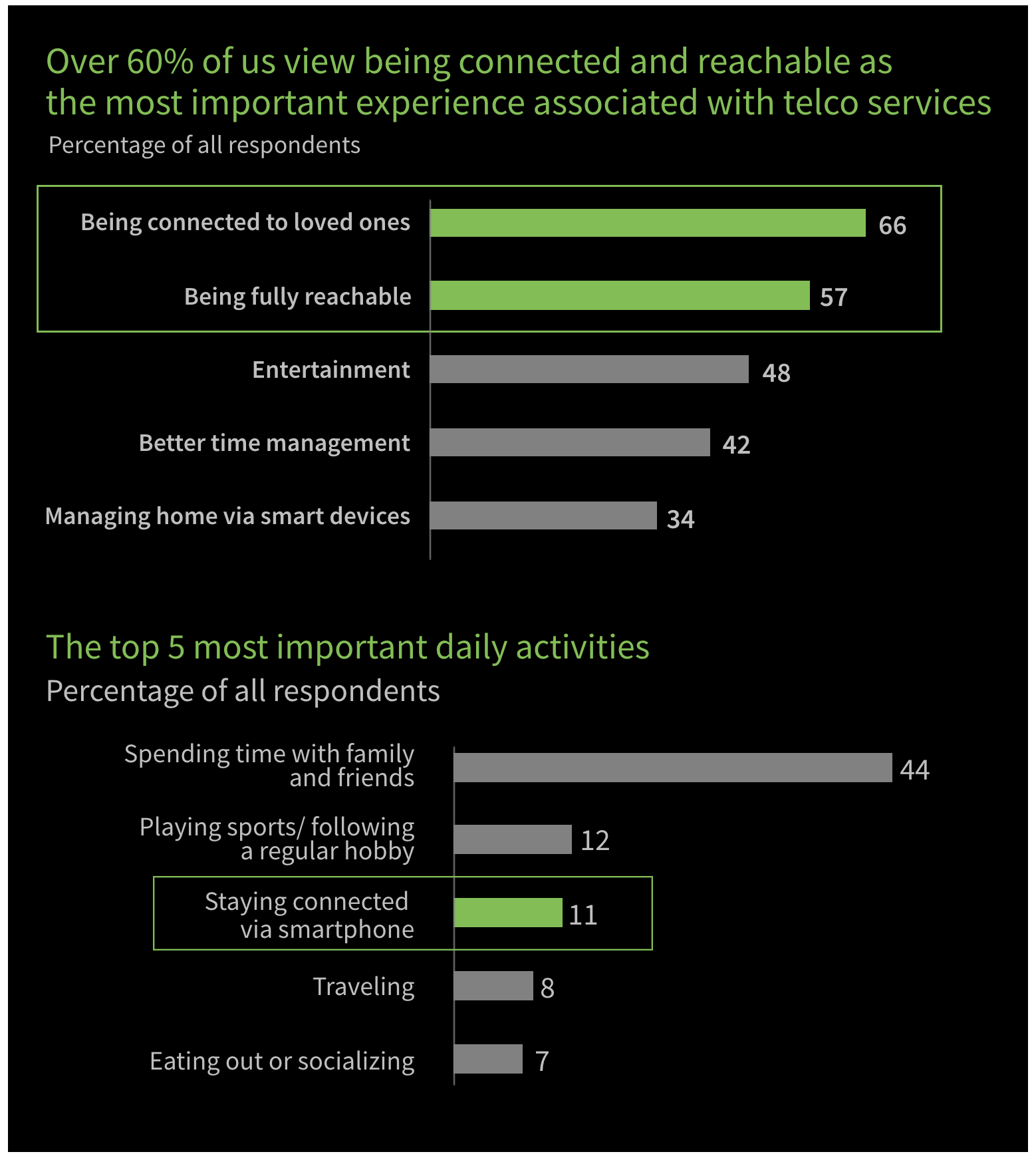 Over 60% of us view being connected and reachable as the most important experience associated with telco services
Percentage of all respondents

Being connected to loved ones 66
Being fully reachable 57
Entertainment 48
Better time management 42
Managing home via smart devices 34

The top 5 most important daily activities
Percentage of all respondents

Spending time with family and friends 44
Playing sports/ following a regular hobby 12
Staying connected via smartphone 11
Traveling 8
Eating out or socializing 7