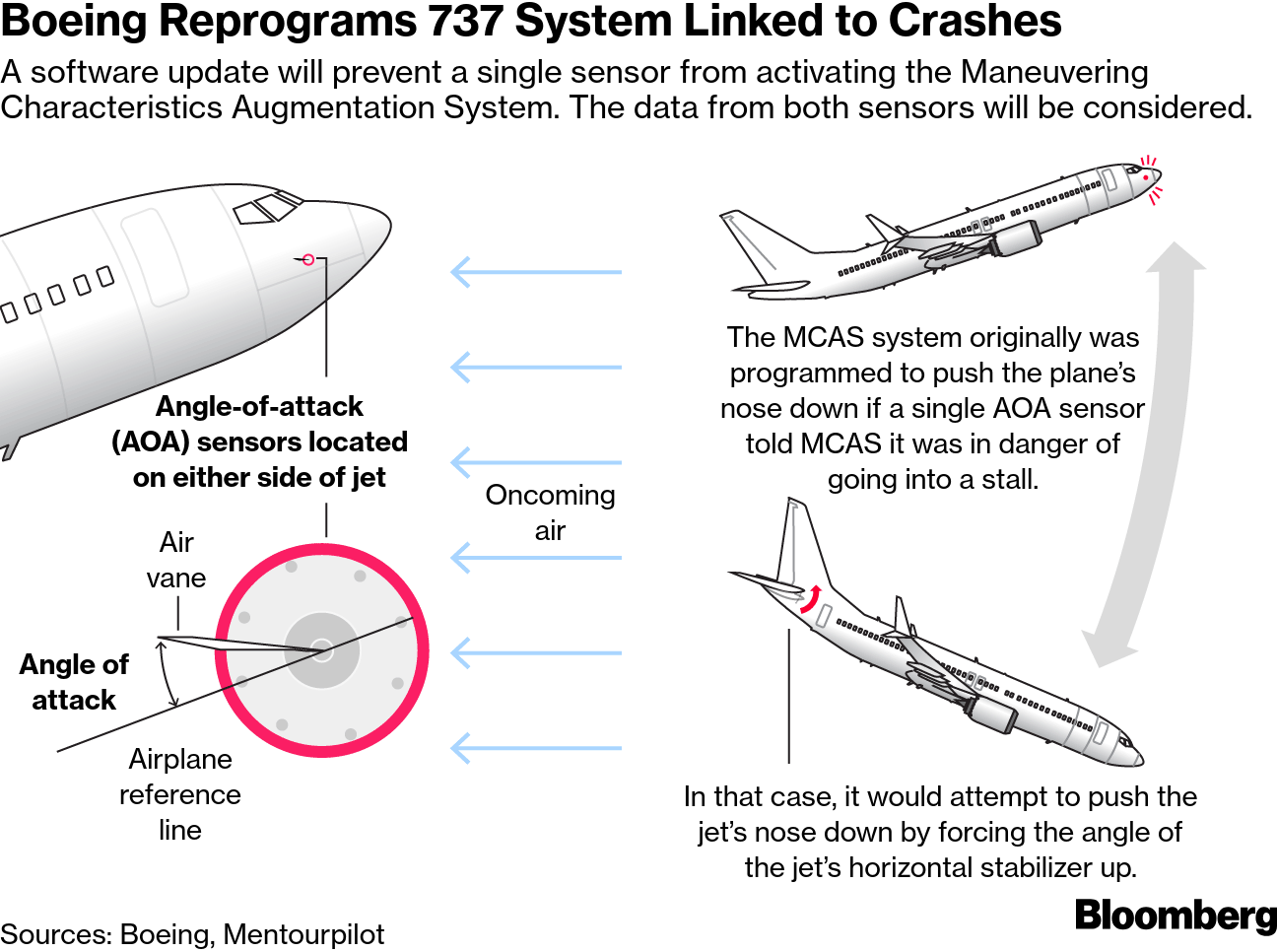 Boeing Reprograms 737 System Linked to Crashes

A software update will prevent a single sensor from activating the Maneuvering Characteristics Augmentation System. The data from both sensors will be considered.

Angle-of-attack (AOA) sensors located on either side of jet

Air vane

Angle of attack

Airplane reference line

Oncoming air

The MCAS system originally was programmed to push the plane's nose down if a single AOA sensor told MCAS it was in danger of going into a stall.

In that case, it would attempt to push the jet's nose down by forcing the angle of the jet's horizontal stabilizer up.

Sources: Boeing, Mentourpilot

Bloomberg