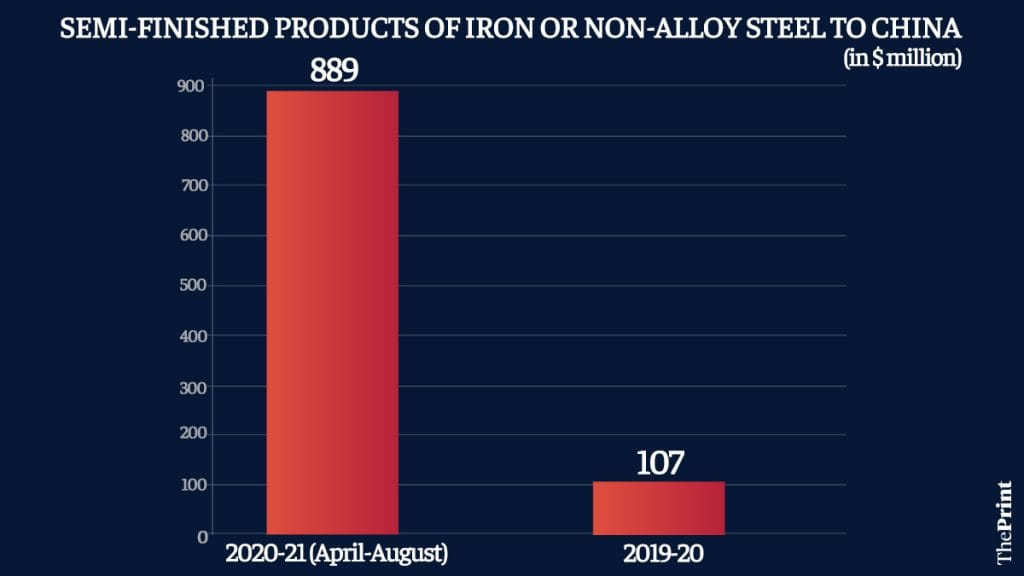 SEMI-FINISHED PRODUCTS OF IRON OR NON-ALLOY STEEL TO CHINA
(in $ million)

900
800
700
600
500
400
300
200
100
0

889
107

2020-21 (April-August)
2019-20

ThePrint