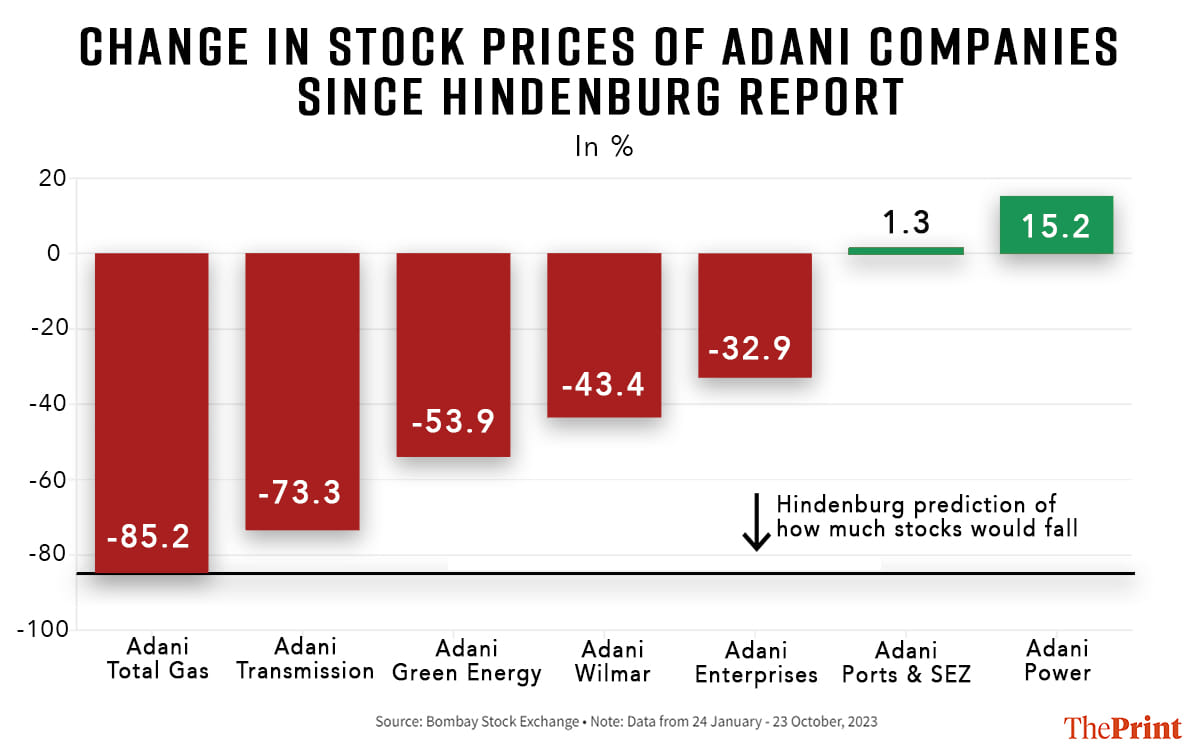 CHANGE IN STOCK PRICES OF ADANI COMPANIES SINCE HINDENBURG REPORT

In %

20
0
-20
-40
-60
-80
-100

-85.2
-73.3
-53.9
-43.4
-32.9
1.3
15.2

Hindenburg prediction of how much stocks would fall

Adani Total Gas
Adani Transmission
Adani Green Energy
Adani Wilmar
Adani Enterprises
Adani Ports & SEZ
Adani Power

Source: Bombay Stock Exchange • Note: Data from 24 January - 23 October, 2023

ThePrint