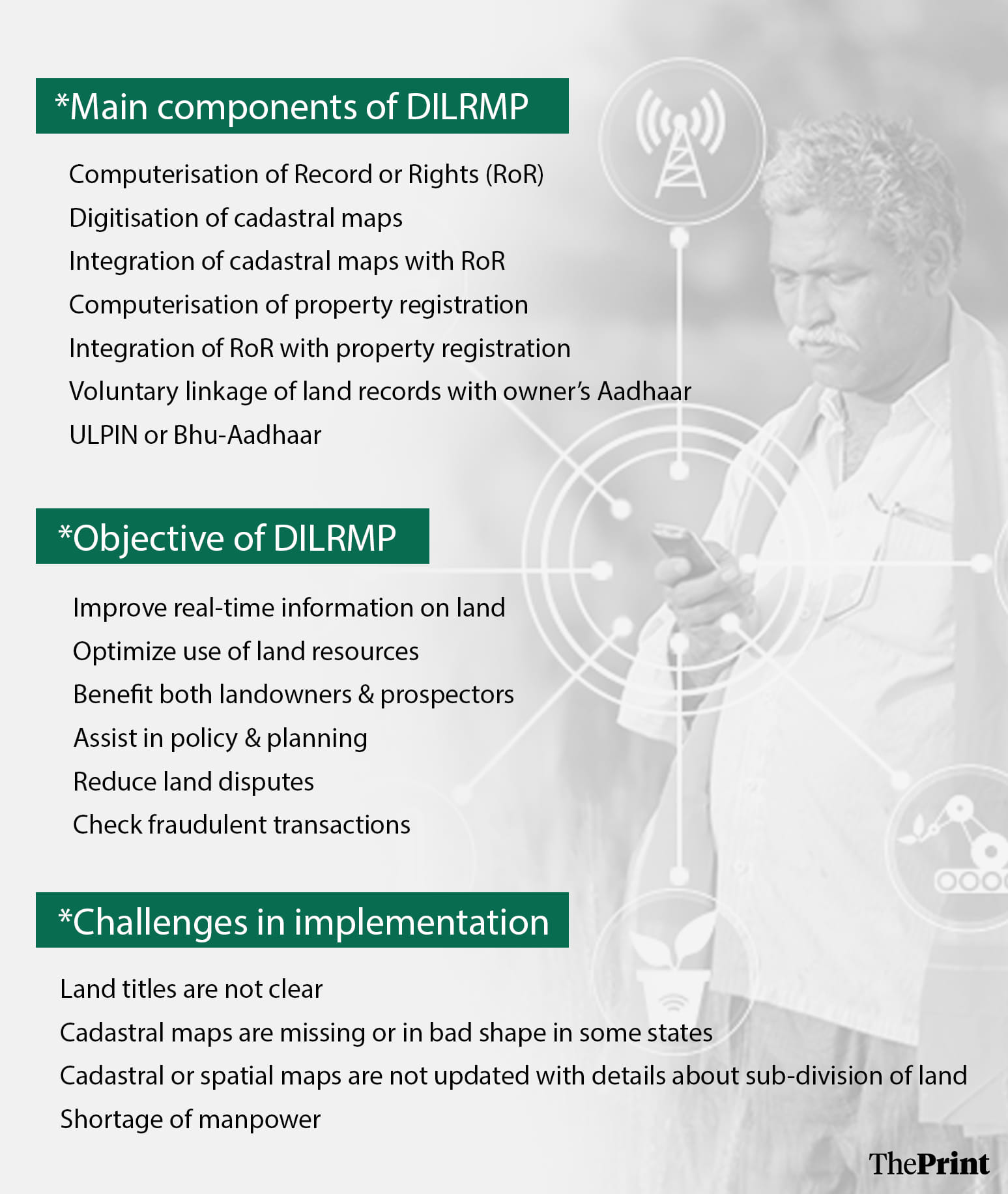 *Main components of DILRMP

Computerisation of Record or Rights (RoR)
Digitisation of cadastral maps
Integration of cadastral maps with RoR
Computerisation of property registration
Integration of RoR with property registration
Voluntary linkage of land records with owner's Aadhaar
ULPIN or Bhu-Aadhaar

*Objective of DILRMP

Improve real-time information on land
Optimize use of land resources
Benefit both landowners & prospectors
Assist in policy & planning
Reduce land disputes
Check fraudulent transactions

*Challenges in implementation

Land titles are not clear
Cadastral maps are missing or in bad shape in some states
Cadastral or spatial maps are not updated with details about sub-division of land
Shortage of manpower

ThePrint