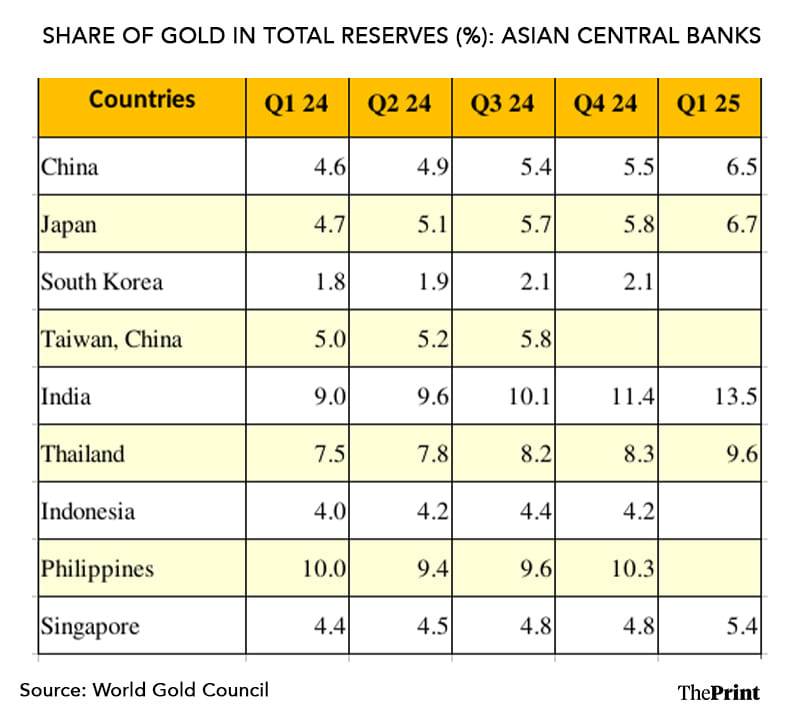 SHARE OF GOLD IN TOTAL RESERVES (%): ASIAN CENTRAL BANKS

| Countries | Q1 24 | Q2 24 | Q3 24 | Q4 24 | Q1 25 |
|---|---|---|---|---|---|
| China | 4.6 | 4.9 | 5.4 | 5.5 | 6.5 |
| Japan | 4.7 | 5.1 | 5.7 | 5.8 | 6.7 |
| South Korea | 1.8 | 1.9 | 2.1 | 2.1 | |
| Taiwan, China | 5.0 | 5.2 | 5.8 | | |
| India | 9.0 | 9.6 | 10.1 | 11.4 | 13.5 |
| Thailand | 7.5 | 7.8 | 8.2 | 8.3 | 9.6 |
| Indonesia | 4.0 | 4.2 | 4.4 | 4.2 | |
| Philippines | 10.0 | 9.4 | 9.6 | 10.3 | |
| Singapore | 4.4 | 4.5 | 4.8 | 4.8 | 5.4 |

Source: World Gold Council

ThePrint