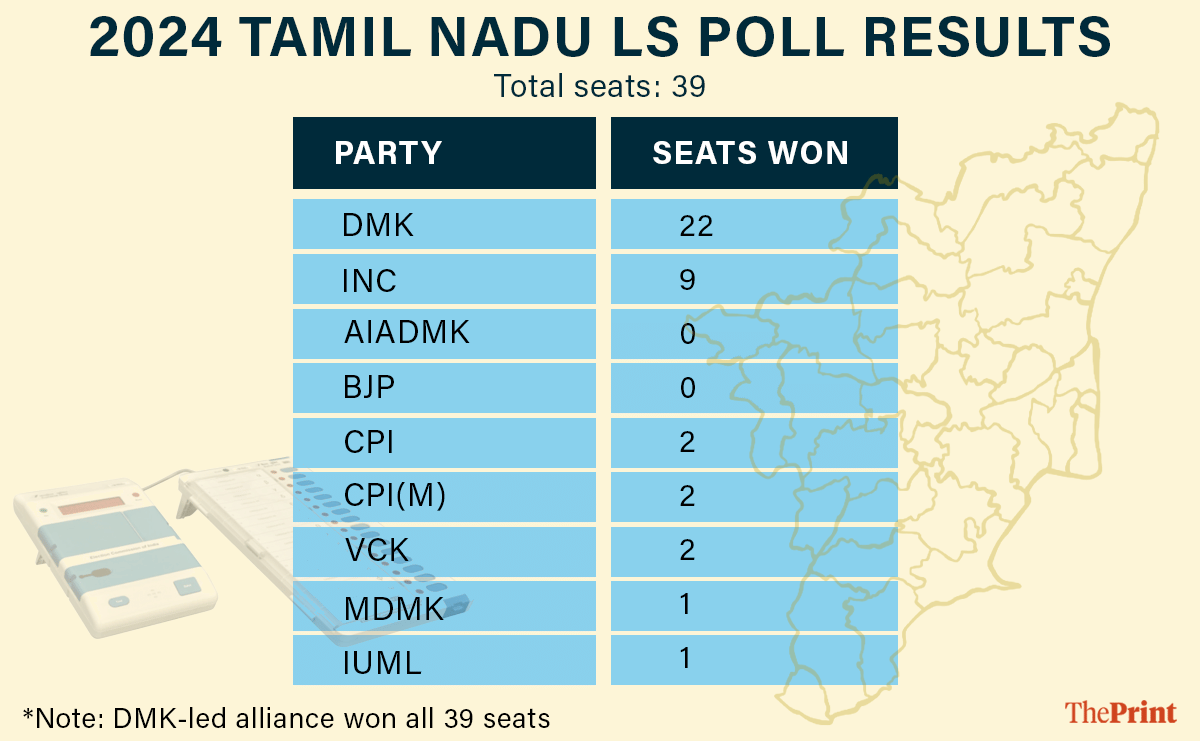 2024 TAMIL NADU LS POLL RESULTS
Total seats: 39

| PARTY | SEATS WON |
|---|---|
| DMK | 22 |
| INC | 9 |
| AIADMK | 0 |
| BJP | 0 |
| CPI | 2 |
| CPI(M) | 2 |
| VCK | 2 |
| MDMK | 1 |
| IUML | 1 |

*Note: DMK-led alliance won all 39 seats

ThePrint